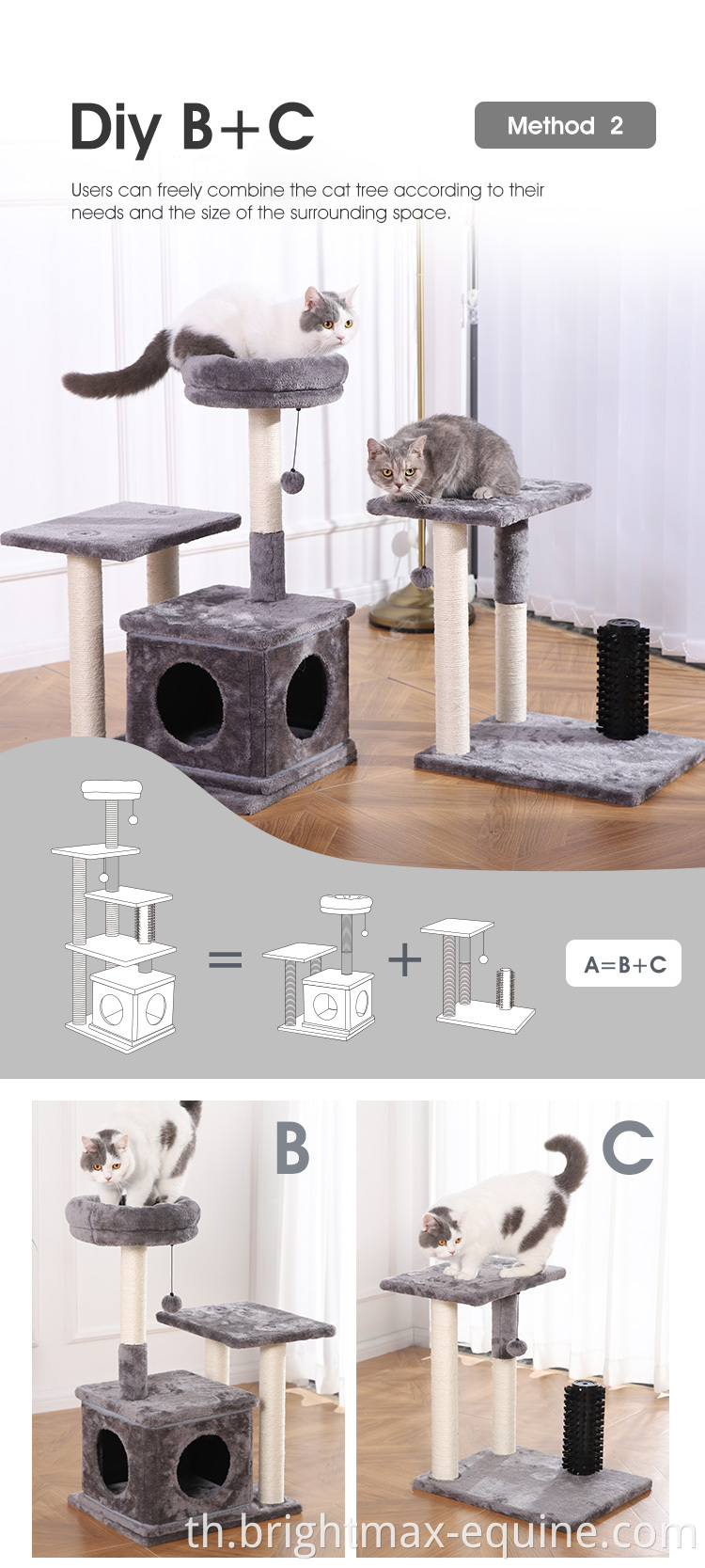 Diy B+C

Method 2

Users can freely combine the cat tree according to their needs and the size of the surrounding space.

=

+

A=B+C

B

C

th.brightmax-equine.com